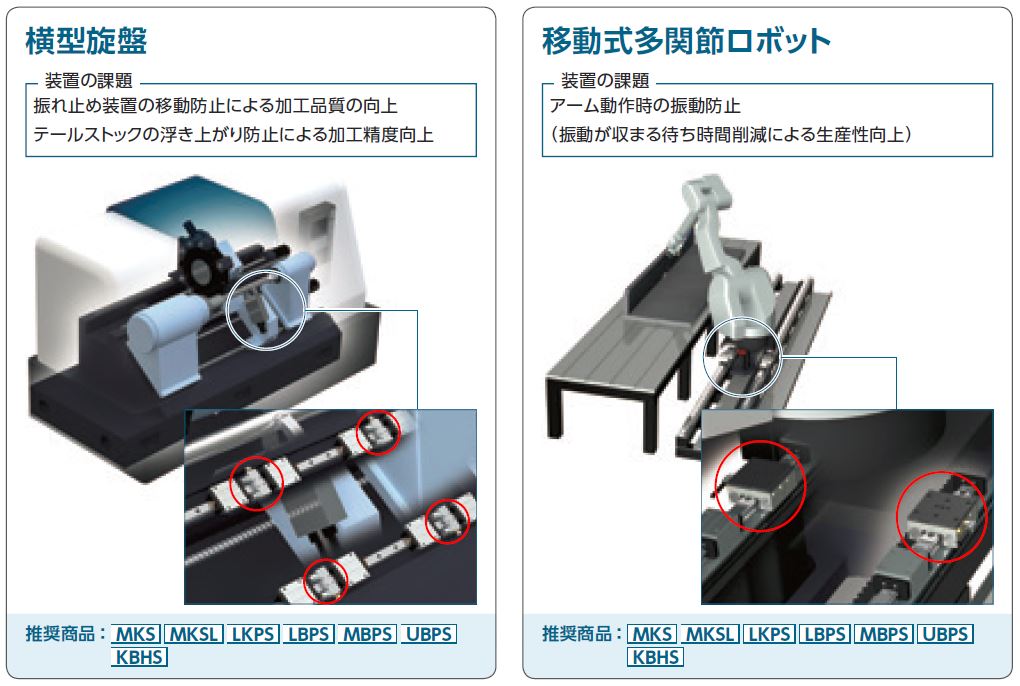 横型旋盤

装置の課題
振れ止め装置の移動防止による加工品質の向上
テールストックの浮き上がり防止による加工精度向上

推奨商品：MKS MKSL LKPS LBPS MBPS UBPS KBHS

移動式多関節ロボット

装置の課題
アーム動作時の振動防止
（振動が収まる待ち時間削減による生産性向上）

推奨商品：MKS MKSL LKPS LBPS MBPS UBPS KBHS