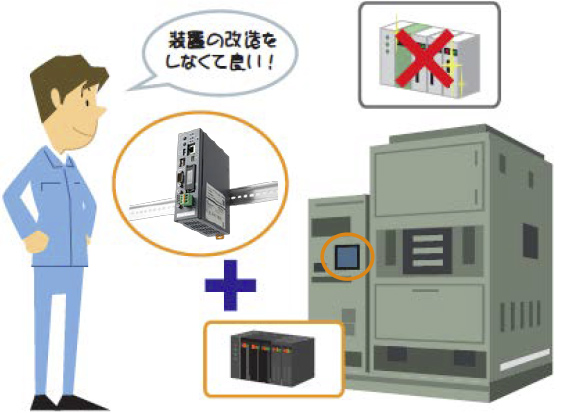 装置の改造をしなくて良い！