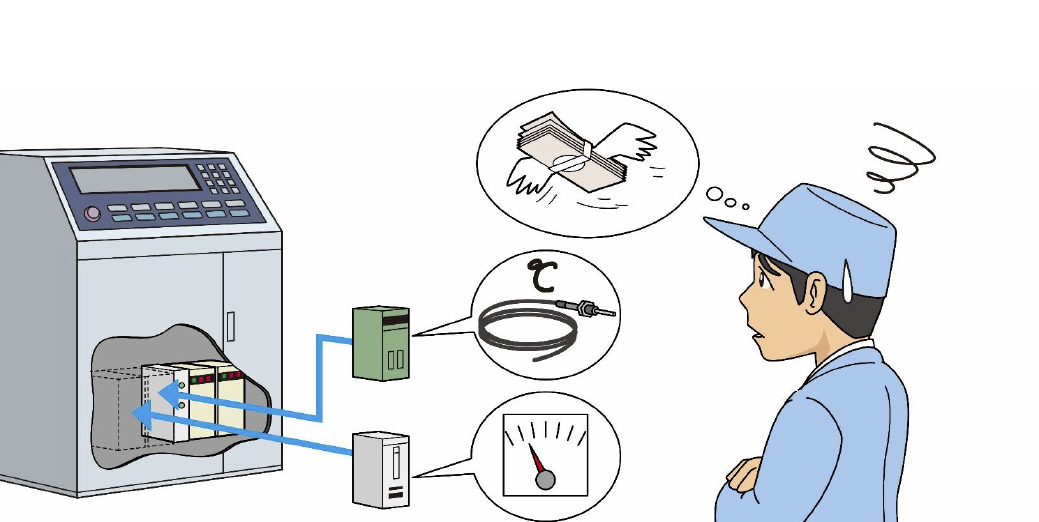 ℃