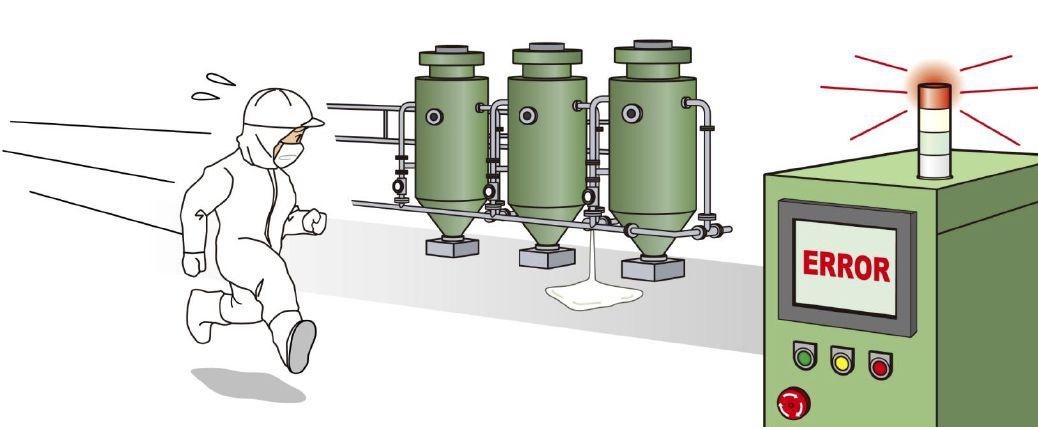 ERROR