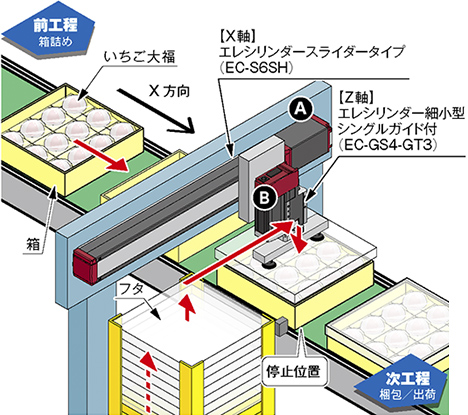 前工程
箱詰め

いちご大福

X 方向

【X軸】
エレシリンダースライダータイプ
(EC-S6SH)

【Z軸】
エレシリンダー細小型
シングルガイド付
(EC-GS4-GT3)

A

B

箱

フタ

停止位置

次工程
梱包/出荷