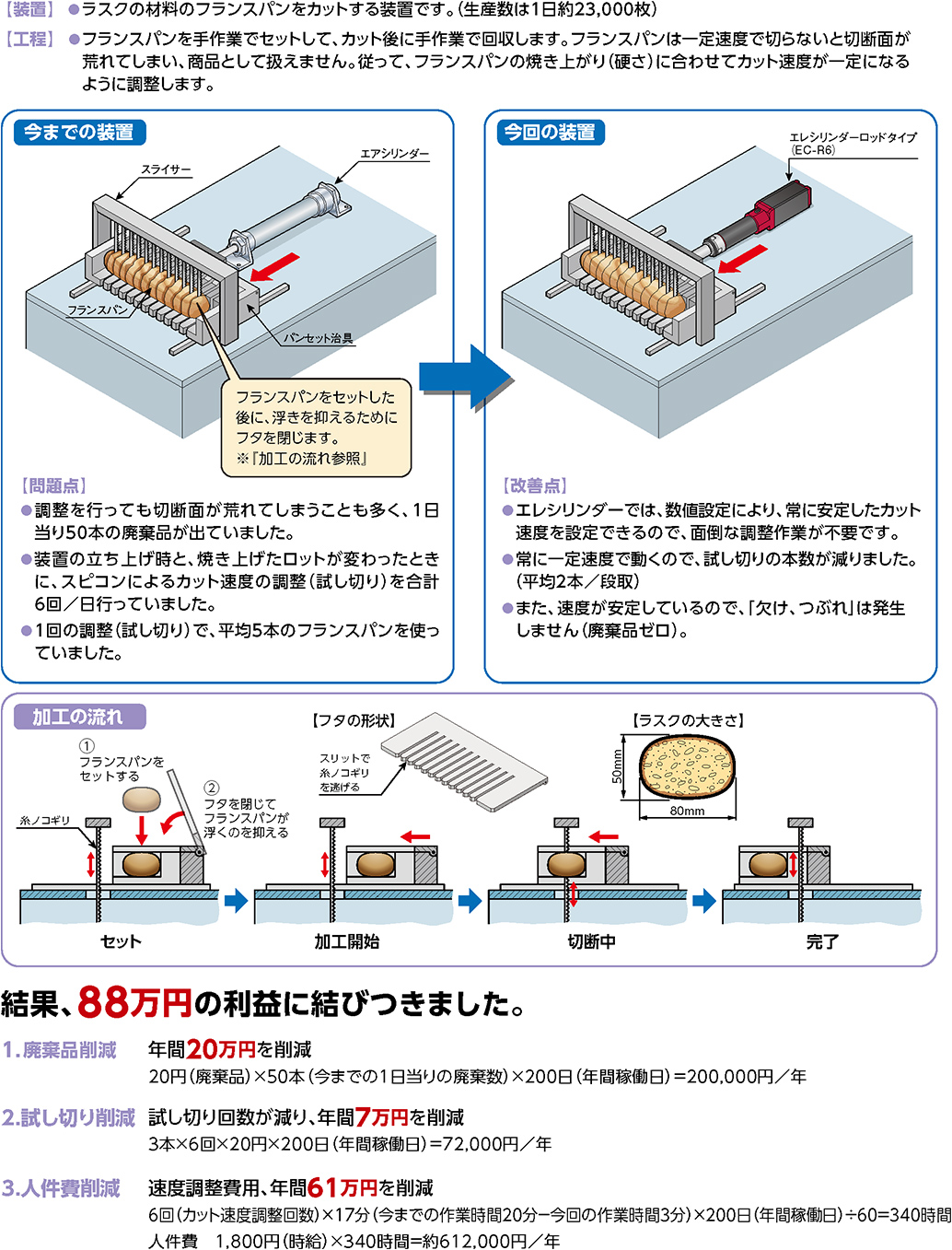 【装置】 ●ラスクの材料のフランスパンをカットする装置です。(生産数は1日約23,000枚)

【工程】 ●フランスパンを手作業でセットして、カット後に手作業で回収します。フランスパンは一定速度で切らないと切断面が荒れてしまい、商品として扱えません。従って、フランスパンの焼き上がり(硬さ)に合わせてカット速度が一定になるように調整します。

今までの装置

スライサー

エアシリンダー

フランスパン

パンセット治具

フランスパンをセットした後に、浮きを抑えるためにフタを閉じます。
※『加工の流れ参照』

【問題点】
●調整を行っても切断面が荒れてしまうことも多く、1日当り50本の廃棄品が出ていました。
●装置の立ち上げ時と、焼き上げたロットが変わったときに、スピコンによるカット速度の調整(試し切り)を合計6回/日行っていました。
●1回の調整(試し切り)で、平均5本のフランスパンを使っていました。

今回の装置

エレシリンダーロッドタイプ
(EC-R6)

【改善点】
●エレシリンダーでは、数値設定により、常に安定したカット速度を設定できるので、面倒な調整作業が不要です。
●常に一定速度で動くので、試し切りの本数が減りました。(平均2本/段取)
●また、速度が安定しているので、「欠け、つぶれ」は発生しません(廃棄品ゼロ)。

加工の流れ

①
フランスパンをセットする

②
フタを閉じてフランスパンが浮くのを抑える

糸ノコギリ

【フタの形状】

スリットで糸ノコギリを逃げる

【ラスクの大きさ】

50mm

80mm

セット

加工開始

切断中

完了

結果、88万円の利益に結びつきました。

1.廃棄品削減 年間20万円を削減
20円(廃棄品)×50本(今までの1日当りの廃棄数)×200日(年間稼働日)=200,000円/年

2.試し切り削減 試し切り回数が減り、年間7万円を削減
3本×6回×20円×200日(年間稼働日)=72,000円/年

3.人件費削減 速度調整費用、年間61万円を削減
6回(カット速度調整回数)×17分(今までの作業時間20分ー今回の作業時間3分)×200日(年間稼働日)÷60=340時間
人件費 1,800円(時給)×340時間=約612,000円/年