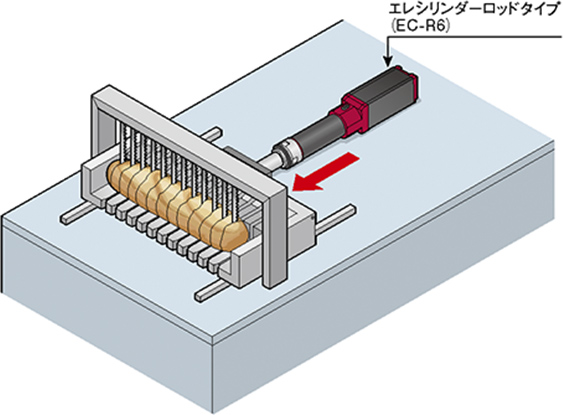 エレシリンダーロッドタイプ
(EC-R6)