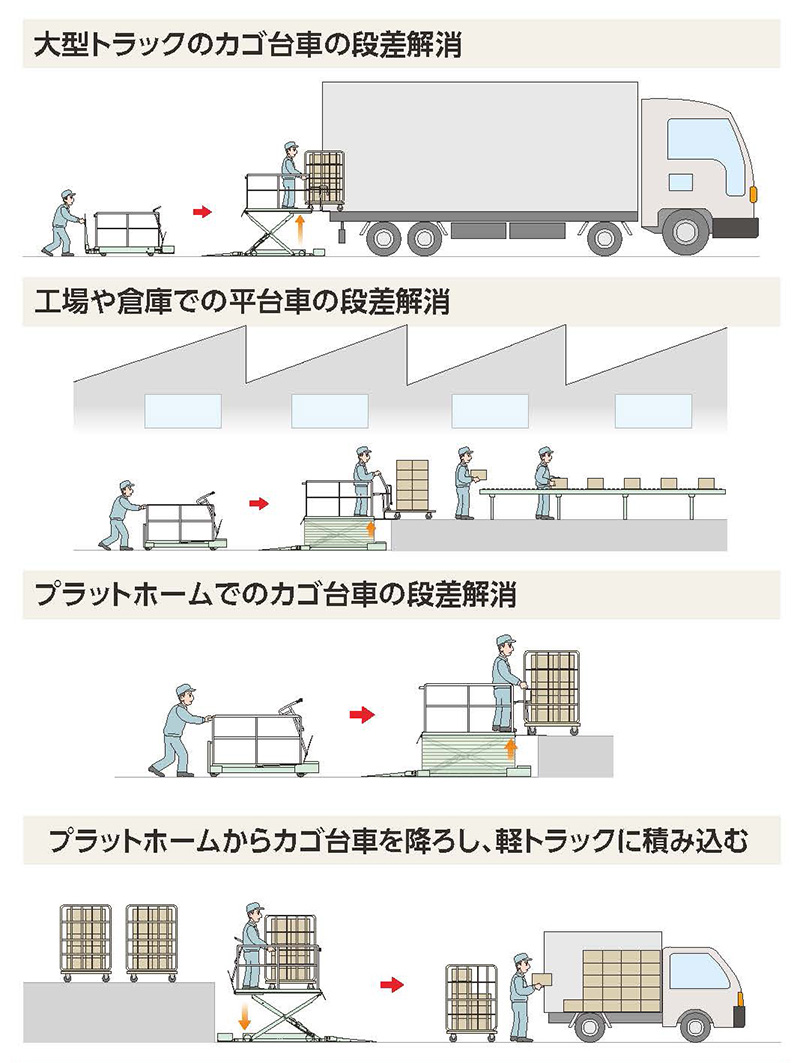 大型トラックのカゴ台車の段差解消

工場や倉庫での平台車の段差解消

プラットホームでのカゴ台車の段差解消

プラットホームからカゴ台車を降ろし、軽トラックに積み込む