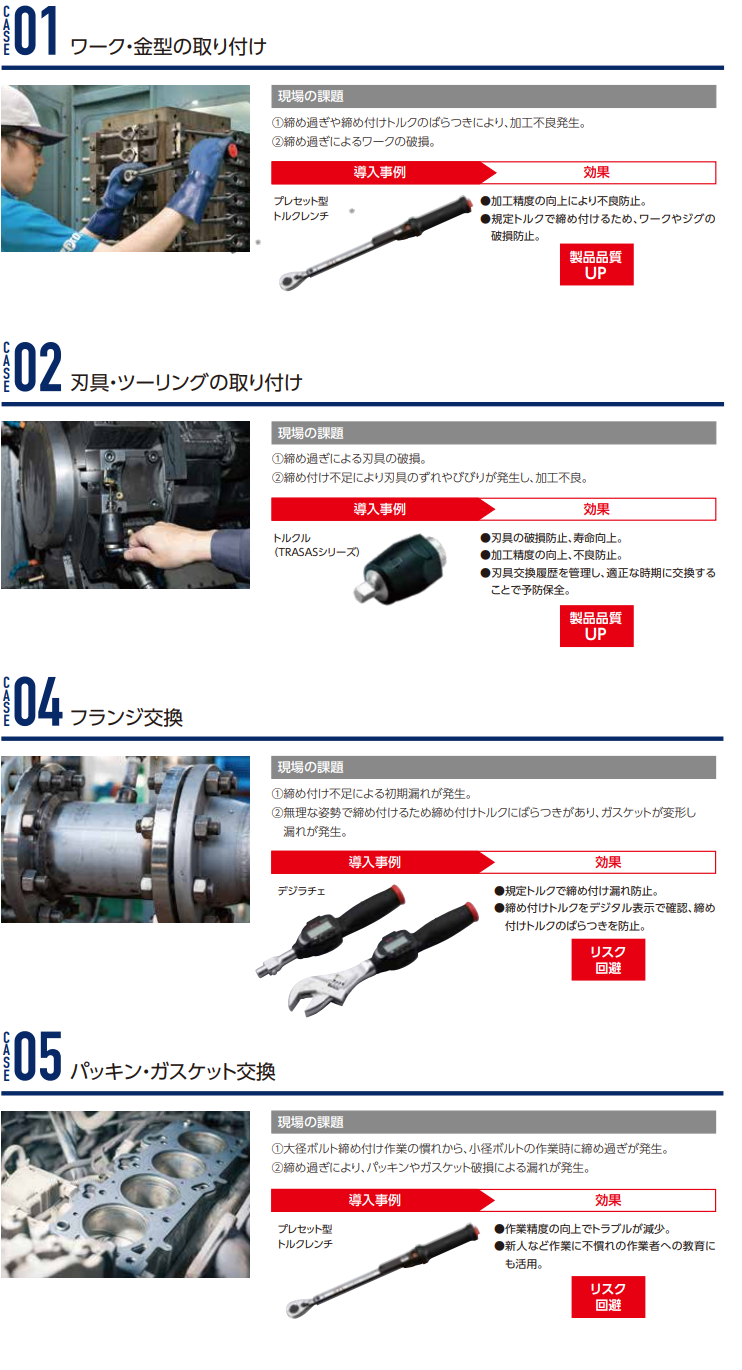 CASE 01 ワーク・金型の取り付け

現場の課題
①締め過ぎや締め付けトルクのばらつきにより、加工不良発生。
②締め過ぎによるワークの破損。

導入事例
効果

プレセット型 トルクレンチ

●加工精度の向上により不良防止。
●規定トルクで締め付けるため、ワークやジグの破損防止。

製品品質 UP

CASE 02 刃具・ツーリングの取り付け

現場の課題
①締め過ぎによる刃具の破損。
②締め付け不足により刃具のずれやびびりが発生し、加工不良。

導入事例
効果

トルクル (TRASASシリーズ)

●刃具の破損防止、寿命向上。
●加工精度の向上、不良防止。
●刃具交換履歴を管理し、適正な時期に交換することで予防保全。

製品品質 UP

CASE 04 フランジ交換

現場の課題
①締め付け不足による初期漏れが発生。
②無理な姿勢で締め付けるため締め付けトルクにばらつきがあり、ガスケットが変形し漏れが発生。

導入事例
効果

デジラチェ

●規定トルクで締め付け漏れ防止。
●締め付けトルクをデジタル表示で確認、締め付けトルクのばらつきを防止。

リスク 回避

CASE 05 パッキン・ガスケット交換

現場の課題
①大径ボルト締め付け作業の慣れから、小径ボルトの作業時に締め過ぎが発生。
②締め過ぎにより、パッキンやガスケット破損による漏れが発生。

導入事例
効果

プレセット型 トルクレンチ

●作業精度の向上でトラブルが減少。
●新人など作業に不慣れの作業者への教育にも活用。

リスク 回避