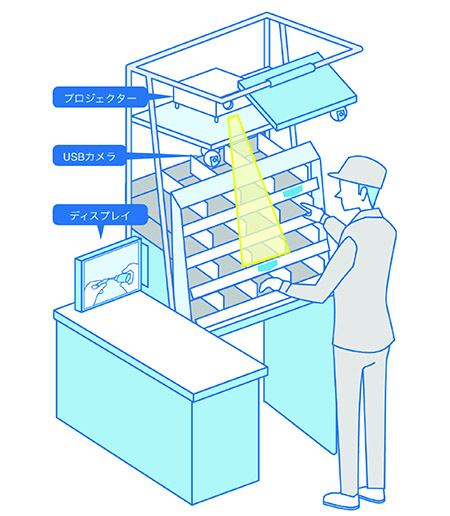 プロジェクター

USBカメラ

ディスプレイ