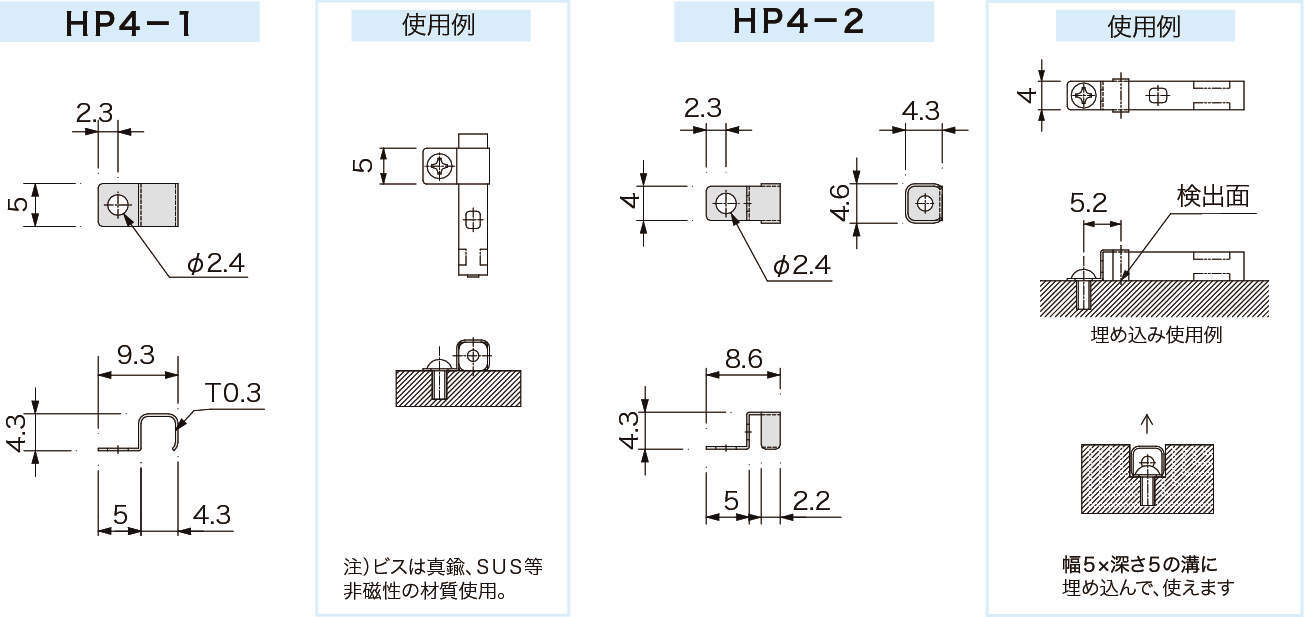 HP4－1

2.3

5

$\phi$2.4

9.3

T0.3

4.3

5

4.3

使用例

5

注）ビスは真鍮、SUS等非磁性の材質使用。

HP4－2

2.3

4

$\phi$2.4

4.3

4.6

8.6

4.3

5

2.2

使用例

4

5.2

検出面

埋め込み使用例

幅5×深さ5の溝に埋め込んで、使えます