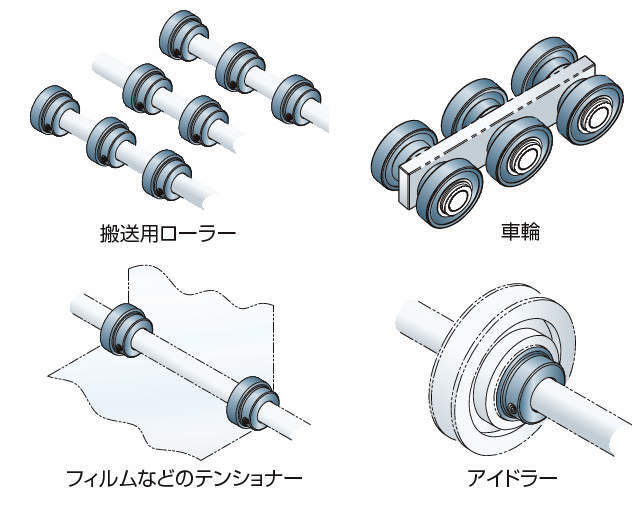 搬送用ローラー

車輪

フィルムなどのテンショナー

アイドラー