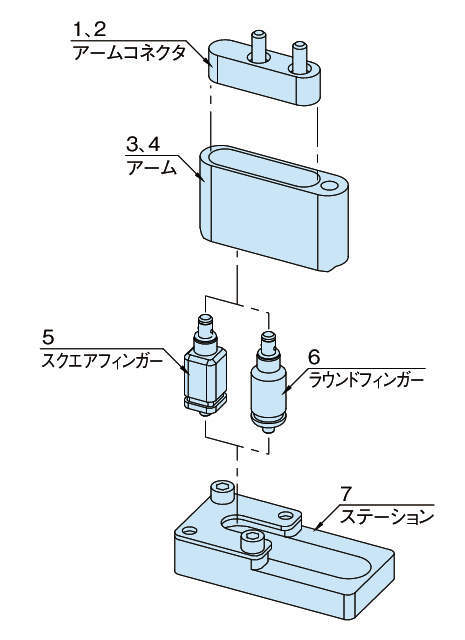 1、2
アームコネクタ

3、4
アーム

5
スクエアフィンガー

6
ラウンドフィンガー

7
ステーション