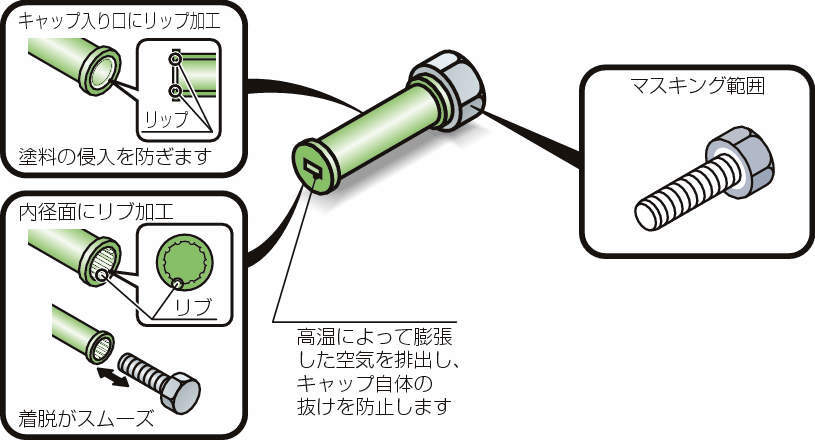 キャップ入り口にリップ加工

リップ

塗料の侵入を防ぎます

内径面にリブ加工

リブ

着脱がスムーズ

高温によって膨張した空気を排出し、キャップ自体の抜けを防止します

マスキング範囲