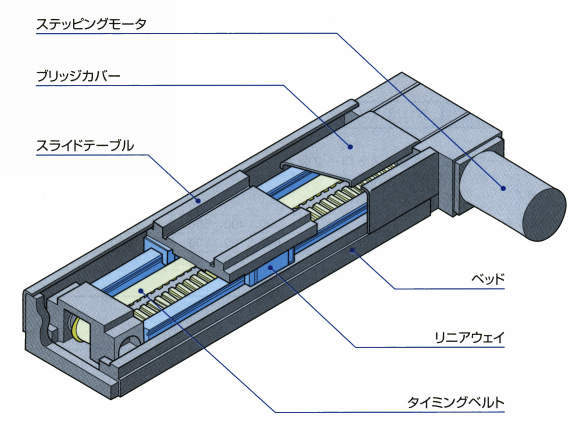 ステッピングモータ

ブリッジカバー

スライドテーブル

ベッド

リニアウェイ

タイミングベルト