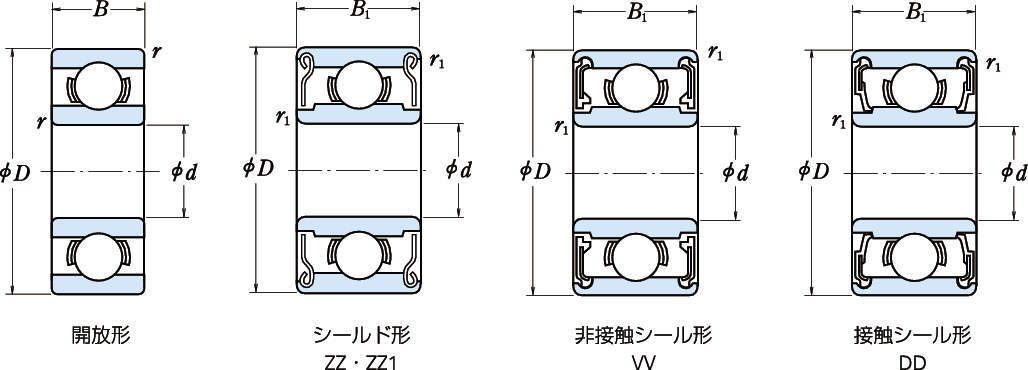 $B$
$r$
$r$
$\phi D$
$\phi d$
開放形

$B_1$
$r_1$
$r_1$
$\phi D$
$\phi d$
シールド形
ZZ・ZZ1

$B_1$
$r_1$
$r_1$
$\phi D$
$\phi d$
非接触シール形
VV

$B_1$
$r_1$
$r_1$
$\phi D$
$\phi d$
接触シール形
DD