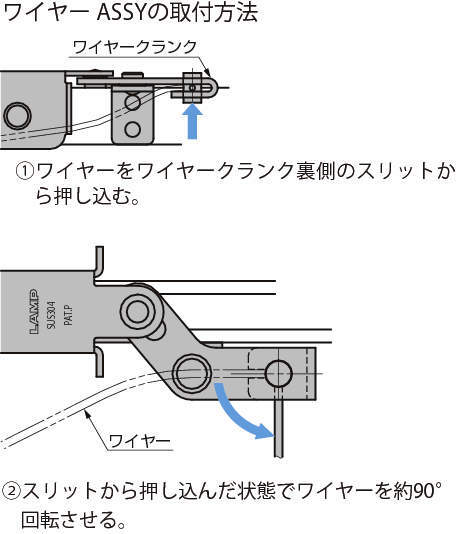 ワイヤー ASSYの取付方法

ワイヤークランク

①ワイヤーをワイヤークランク裏側のスリットから押し込む。

LAMP
SUS304
PAT.P

ワイヤー

②スリットから押し込んだ状態でワイヤーを約90°回転させる。