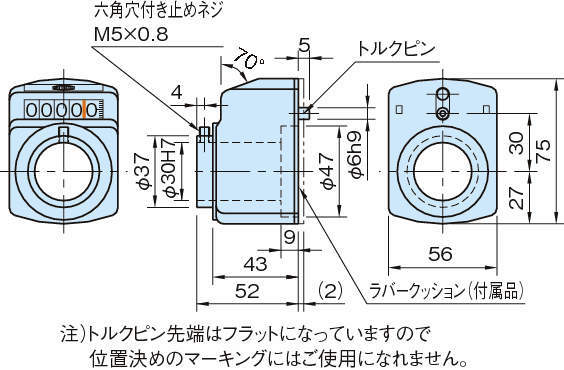 六角穴付き止めネジ
M5×0.8

70°

5

トルクピン

4

00000

φ37

φ30H7

φ47

φ6h9

30

75

27

9

43

52

(2)

56

ラバークッション(付属品)

注)トルクピン先端はフラットになっていますので
位置決めのマーキングにはご使用になれません。