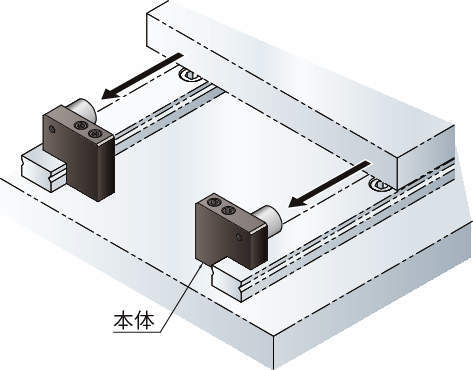 本体