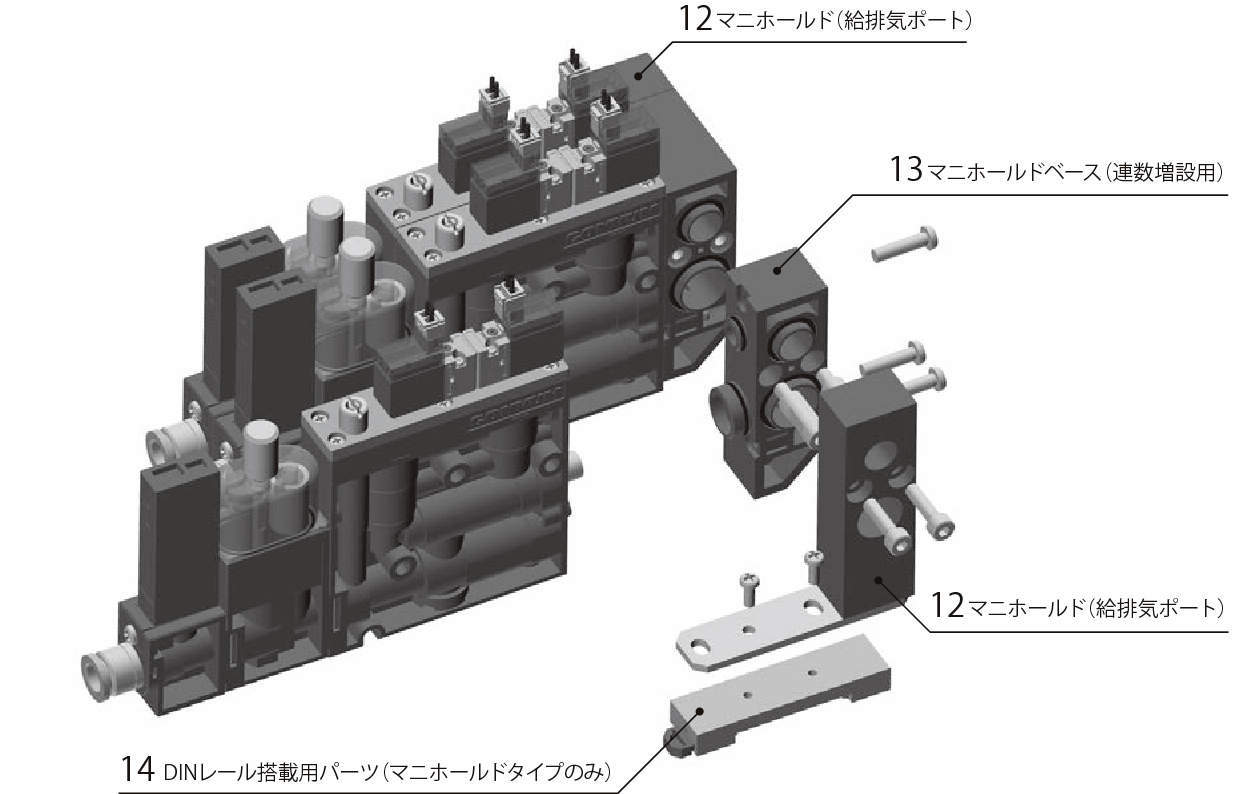 12 マニホールド(給排気ポート)

13 マニホールドベース(連数増設用)

12 マニホールド(給排気ポート)

14 DINレール搭載用パーツ(マニホールドタイプのみ)