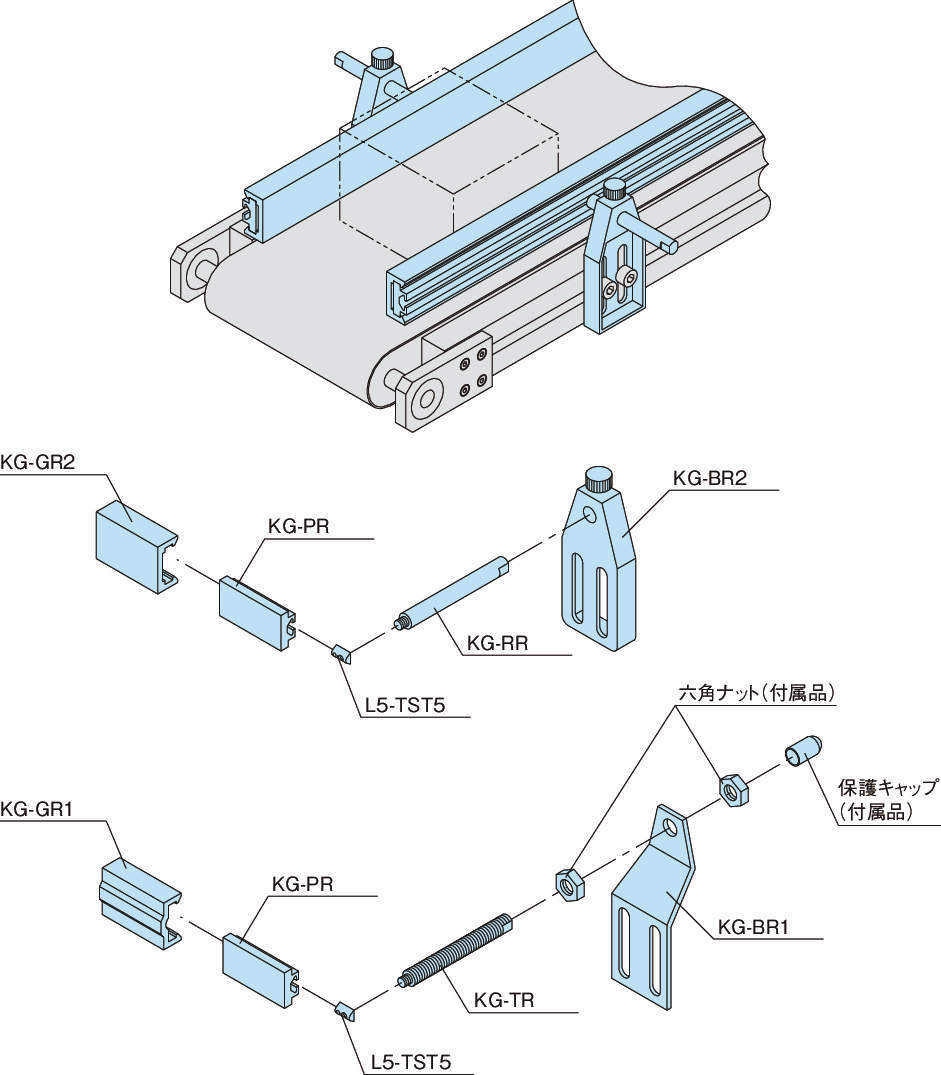 KG-GR2

KG-PR

KG-BR2

KG-RR

L5-TST5

六角ナット(付属品)

保護キャップ (付属品)

KG-GR1

KG-PR

KG-BR1

KG-TR

L5-TST5