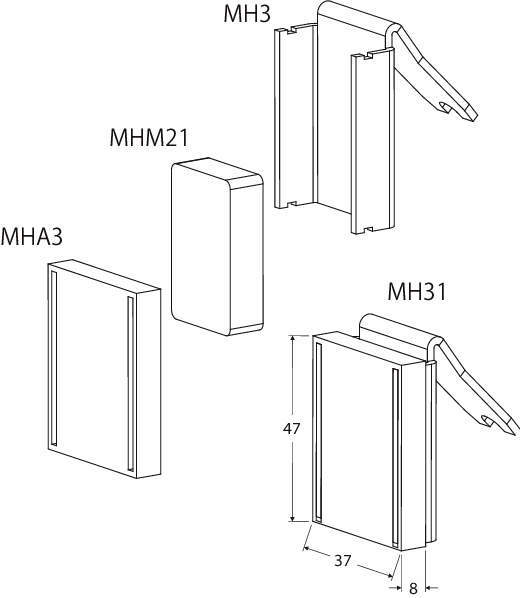 MH3

MHM21

MHA3

MH31

47

37

8