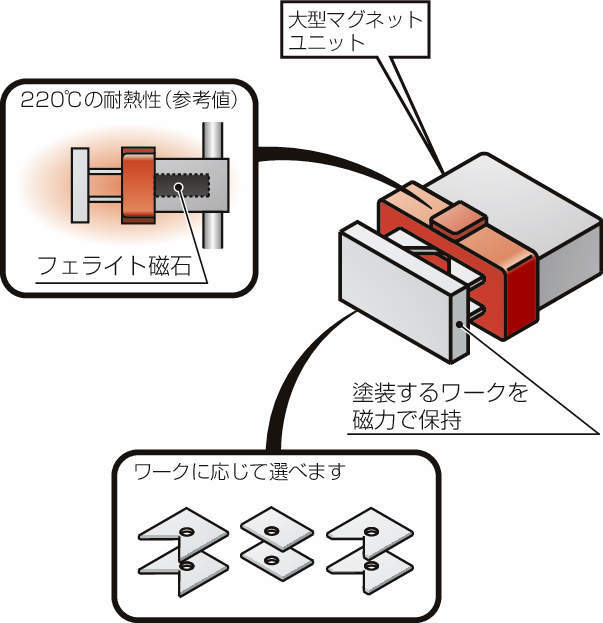 大型マグネット
ユニット

220℃の耐熱性(参考値)

フェライト磁石

塗装するワークを
磁力で保持

ワークに応じて選べます