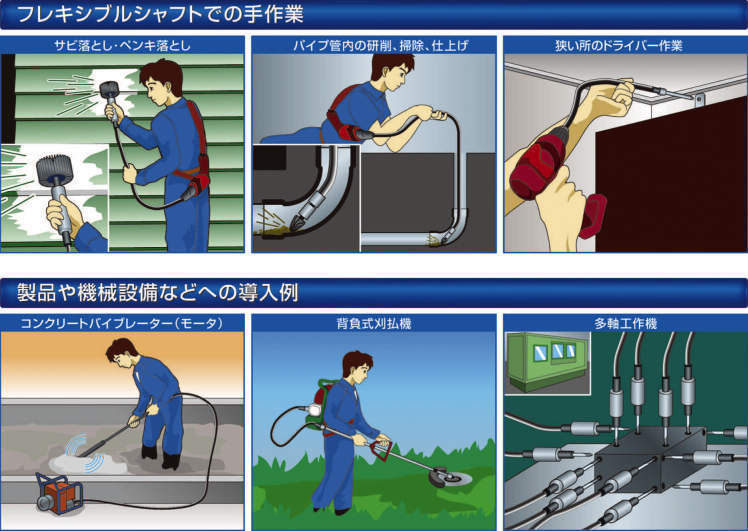 フレキシブルシャフトでの手作業

サビ落とし・ペンキ落とし

パイプ管内の研削、掃除、仕上げ

狭い所のドライバー作業

製品や機械設備などへの導入例

コンクリートバイブレーター（モータ）

背負式刈払機

多軸工作機