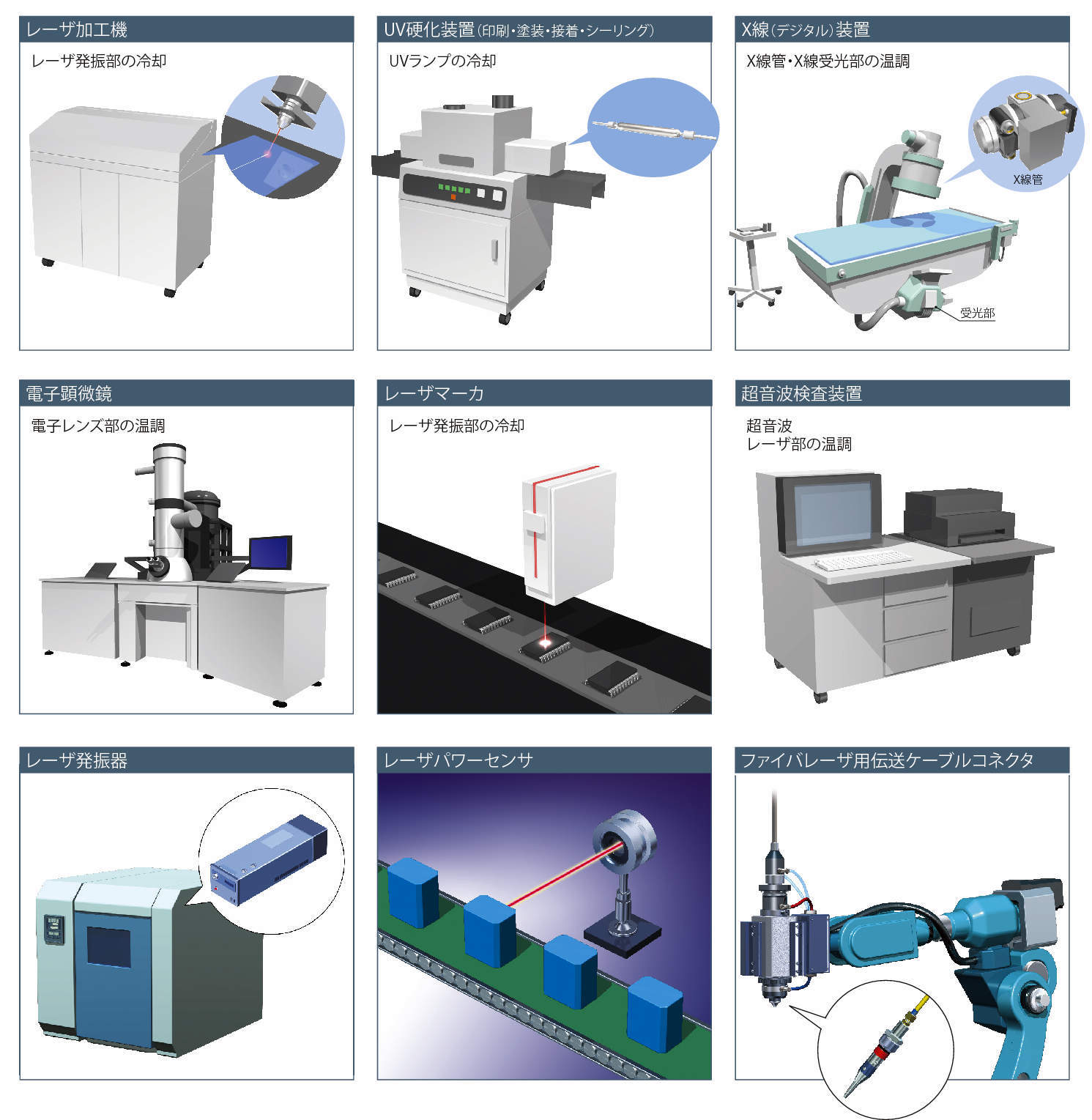 レーザ加工機

レーザ発振部の冷却

UV硬化装置（印刷・塗装・接着・シーリング）

UVランプの冷却

X線（デジタル）装置

X線管・X線受光部の温調

X線管

受光部

電子顕微鏡

電子レンズ部の温調

レーザマーカ

レーザ発振部の冷却

超音波検査装置

超音波
レーザ部の温調

レーザ発振器

レーザパワーセンサ

ファイバレーザ用伝送ケーブルコネクタ