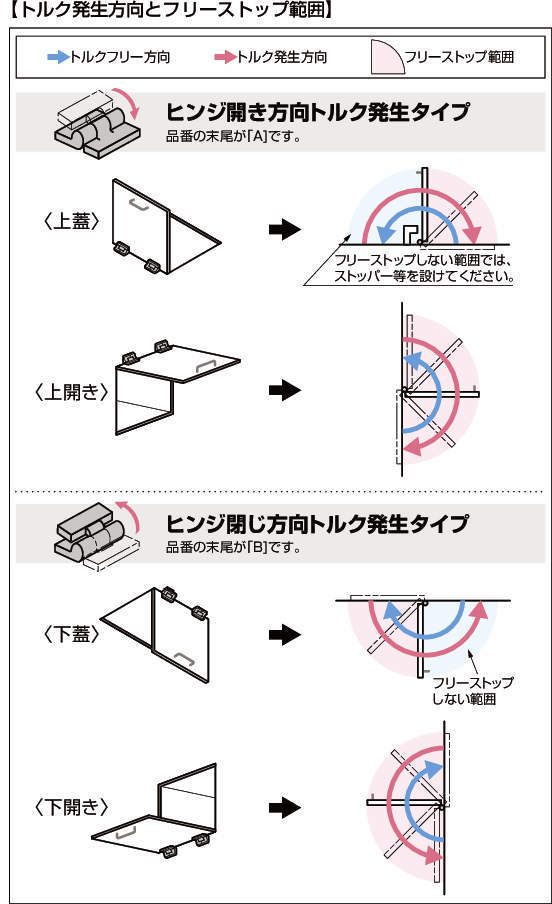 【トルク発生方向とフリーストップ範囲】

トルクフリー方向　トルク発生方向　フリーストップ範囲

ヒンジ開き方向トルク発生タイプ
品番の末尾が「A」です。

〈上蓋〉

フリーストップしない範囲では、ストッパー等を設けてください。

〈上開き〉

ヒンジ閉じ方向トルク発生タイプ
品番の末尾が「B」です。

〈下蓋〉

フリーストップしない範囲

〈下開き〉