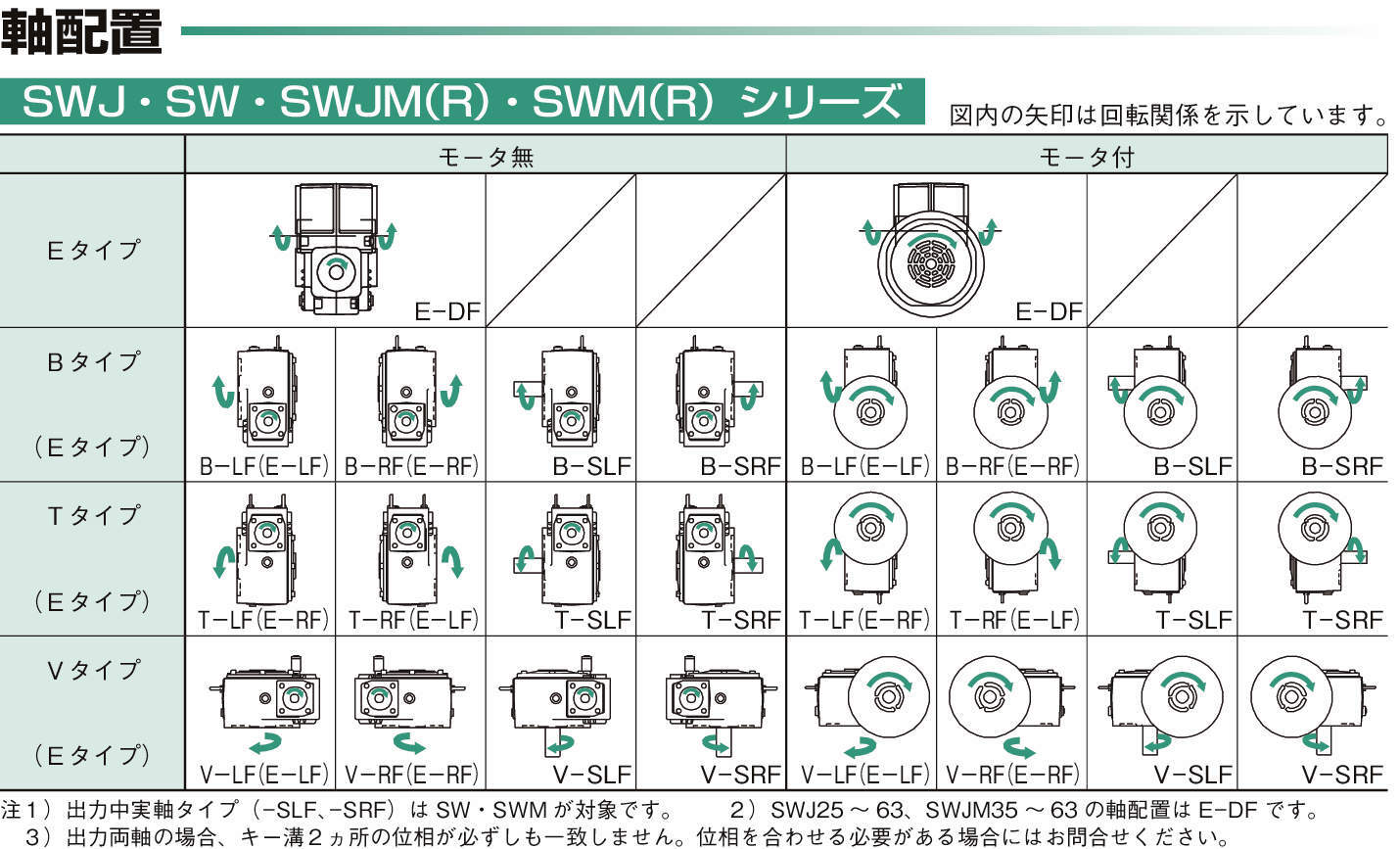 軸配置

SWJ・SW・SWJM(R)・SWM(R) シリーズ

図内の矢印は回転関係を示しています。

| | モータ無 | | | | モータ付 | | | |
|---|---|---|---|---|---|---|---|---|
| Eタイプ | E−DF | | | | E−DF | | | |
| Bタイプ (Eタイプ) | B−LF(E−LF) | B−RF(E−RF) | B−SLF | B−SRF | B−LF(E−LF) | B−RF(E−RF) | B−SLF | B−SRF |
| Tタイプ (Eタイプ) | T−LF(E−RF) | T−RF(E−LF) | T−SLF | T−SRF | T−LF(E−RF) | T−RF(E−LF) | T−SLF | T−SRF |
| Vタイプ (Eタイプ) | V−LF(E−LF) | V−RF(E−RF) | V−SLF | V−SRF | V−LF(E−LF) | V−RF(E−RF) | V−SLF | V−SRF |

注1）出力中実軸タイプ（−SLF、−SRF）は SW・SWM が対象です。　2）SWJ25 ～ 63、SWJM35 ～ 63 の軸配置は E−DF です。
3）出力両軸の場合、キー溝2ヵ所の位相が必ずしも一致しません。位相を合わせる必要がある場合にはお問合せください。