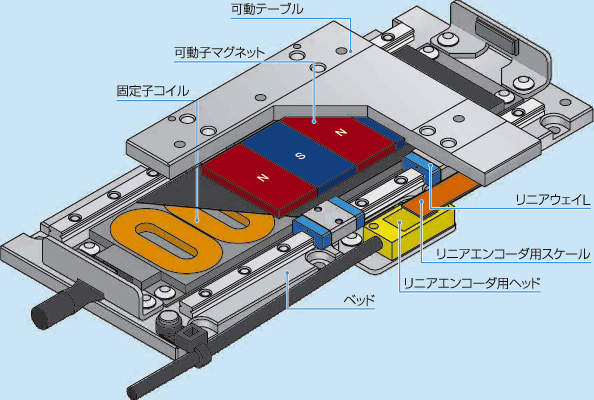 可動テーブル

可動子マグネット

固定子コイル

N

S

N

リニアウェイL

リニアエンコーダ用スケール

リニアエンコーダ用ヘッド

ベッド