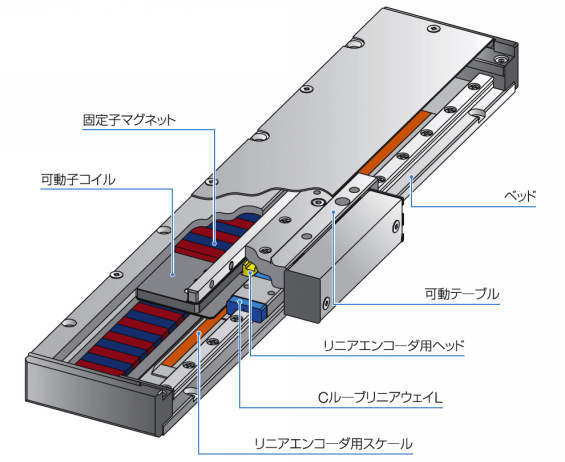 固定子マグネット

可動子コイル

ベッド

可動テーブル

リニアエンコーダ用ヘッド

CルーブリニアウェイL

リニアエンコーダ用スケール