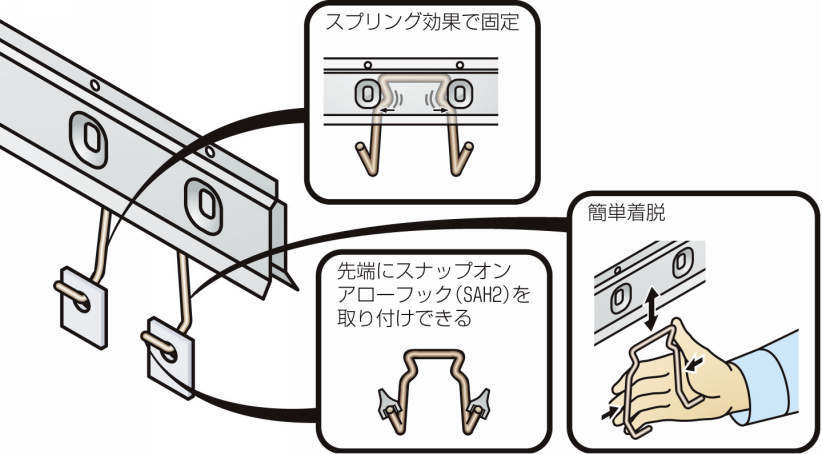 スプリング効果で固定

簡単着脱

先端にスナップオンアローフック(SAH2)を取り付けできる