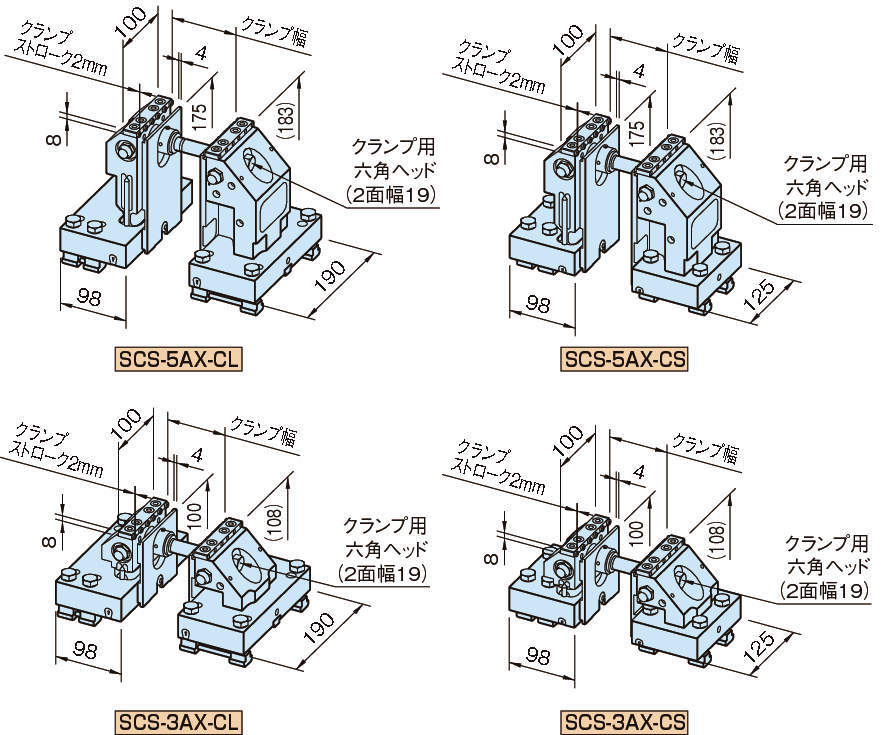 クランプ
ストローク2mm
100
4
クランプ幅
175
(183)
8
クランプ用
六角ヘッド
(2面幅19)
98
190
SCS-5AX-CL

クランプ
ストローク2mm
100
4
クランプ幅
175
(183)
8
クランプ用
六角ヘッド
(2面幅19)
98
125
SCS-5AX-CS

クランプ
ストローク2mm
100
4
クランプ幅
100
(108)
8
クランプ用
六角ヘッド
(2面幅19)
98
190
SCS-3AX-CL

クランプ
ストローク2mm
100
4
クランプ幅
100
(108)
8
クランプ用
六角ヘッド
(2面幅19)
98
125
SCS-3AX-CS