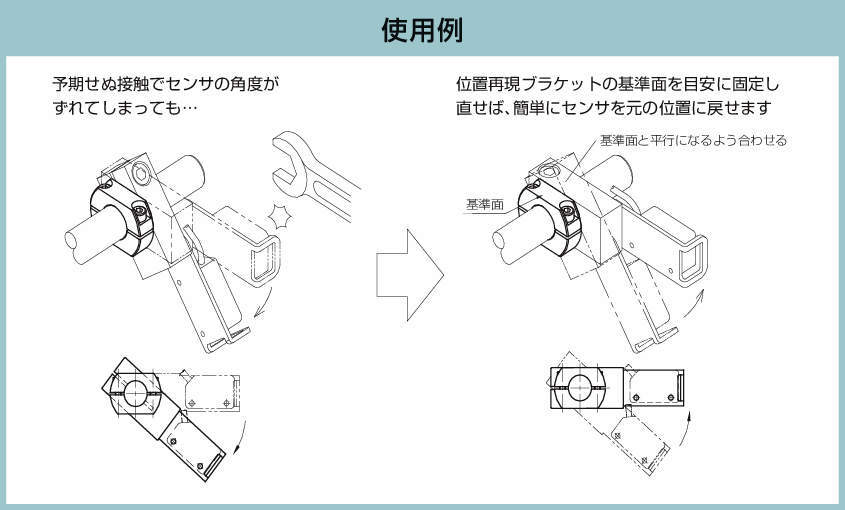 使用例

予期せぬ接触でセンサの角度がずれてしまっても…

位置再現ブラケットの基準面を目安に固定し直せば、簡単にセンサを元の位置に戻せます

基準面と平行になるよう合わせる

基準面