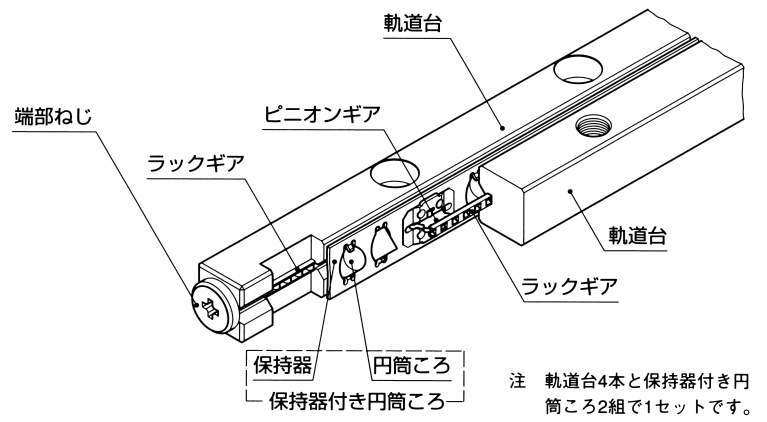 軌道台

端部ねじ

ピニオンギア

ラックギア

軌道台

ラックギア

保持器

円筒ころ

保持器付き円筒ころ

注　軌道台4本と保持器付き円筒ころ2組で1セットです。