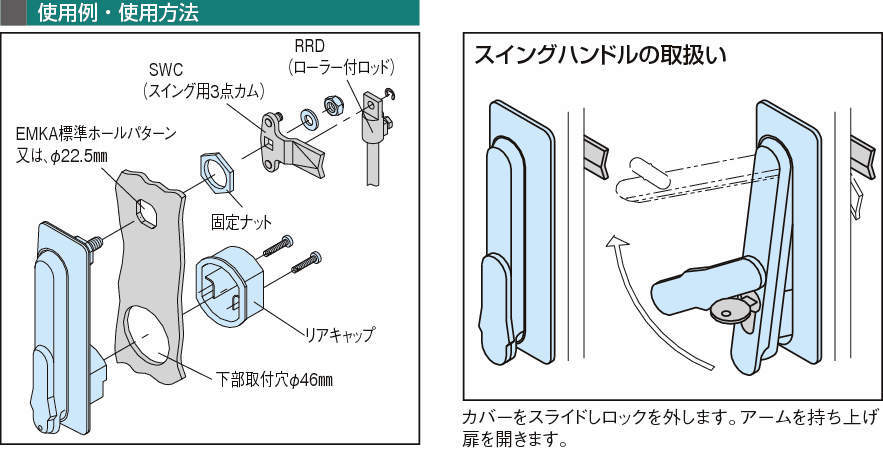 使用例・使用方法

RRD
（ローラー付ロッド）

SWC
（スイング用3点カム）

EMKA標準ホールパターン
又は、φ22.5㎜

固定ナット

リアキャップ

下部取付穴φ46㎜

スイングハンドルの取扱い

カバーをスライドしロックを外します。アームを持ち上げ扉を開きます。