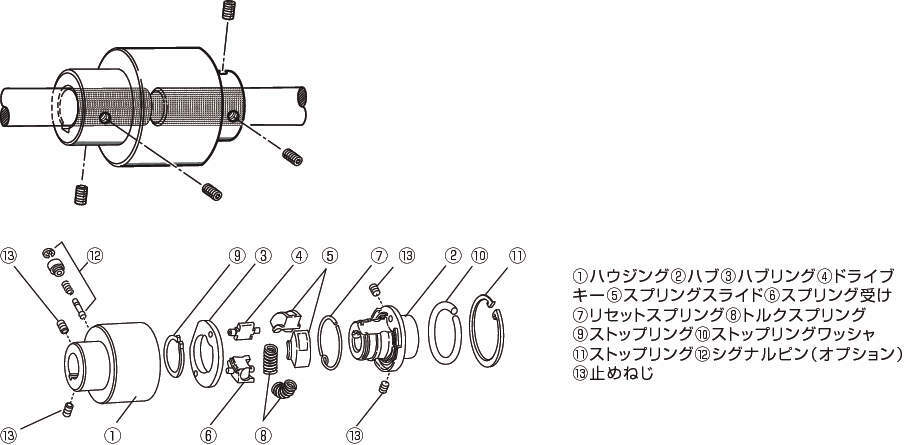 ⑬ ⑫ ⑨ ③ ④ ⑤ ⑦ ⑬ ② ⑩ ⑪

⑬ ① ⑥ ⑧ ⑬

①ハウジング②ハブ③ハブリング④ドライブキー⑤スプリングスライド⑥スプリング受け⑦リセットスプリング⑧トルクスプリング⑨ストップリング⑩ストップリングワッシャ⑪ストップリング⑫シグナルピン（オプション）⑬止めねじ