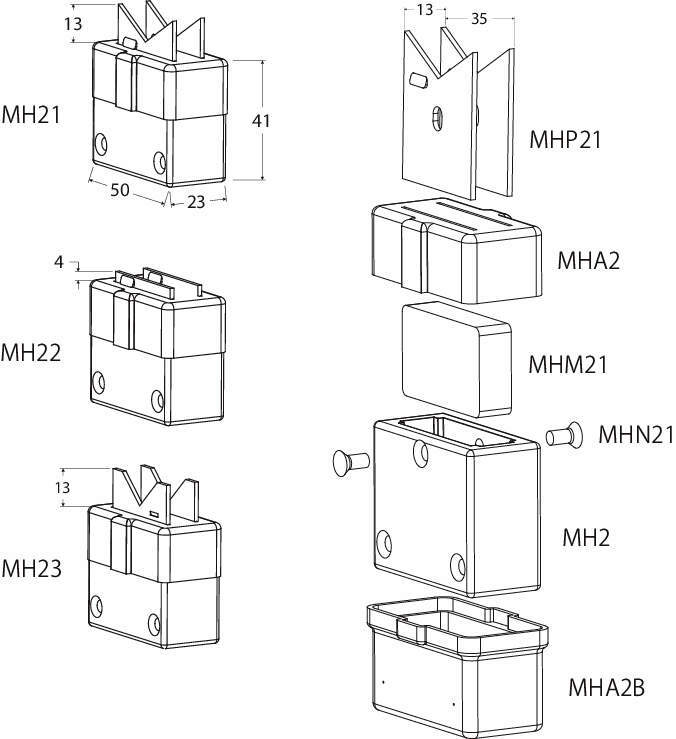 13
MH21
41
50
23
4
MH22
13
MH23
13
35
MHP21
MHA2
MHM21
MHN21
MH2
MHA2B