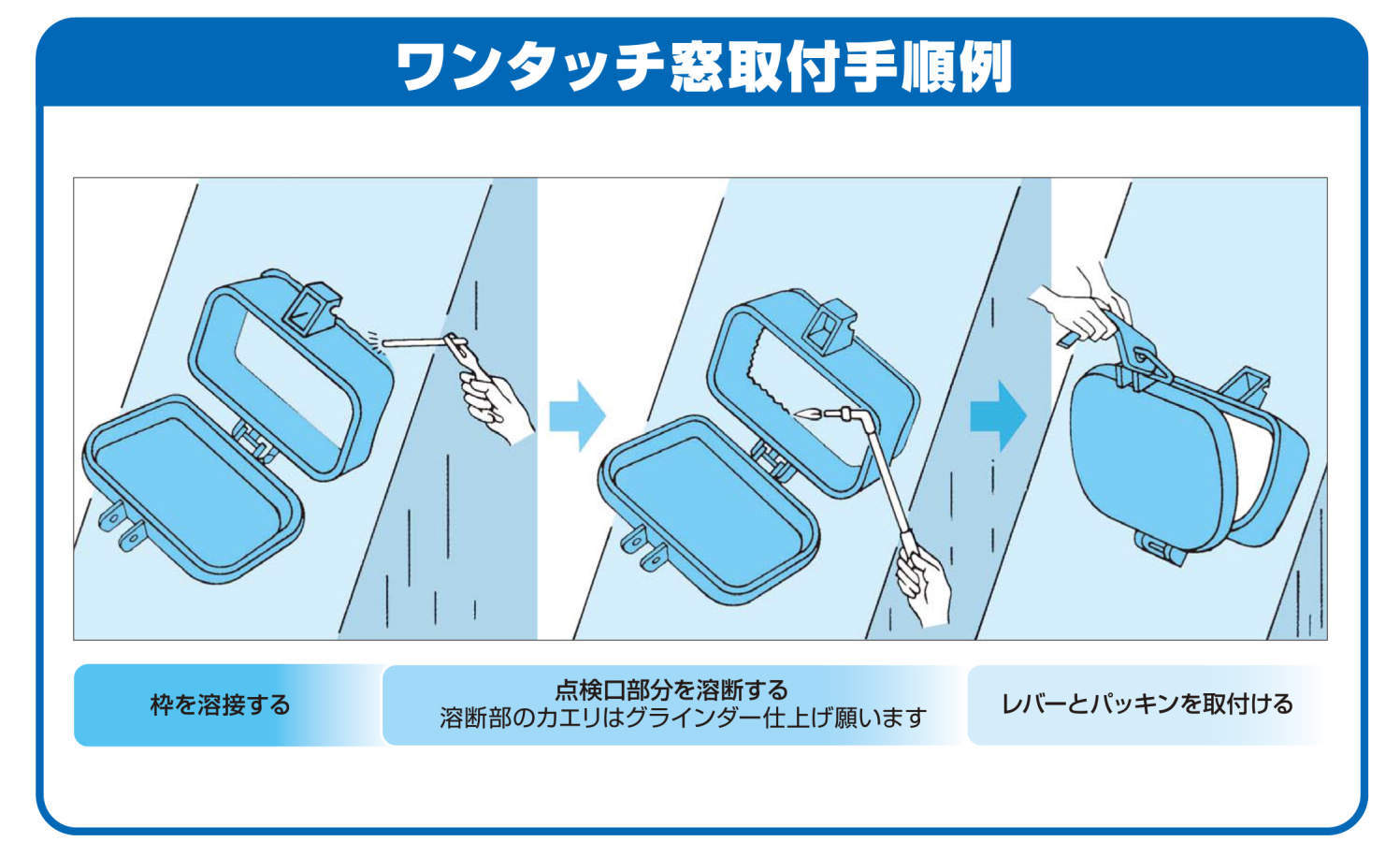 ワンタッチ窓取付手順例

枠を溶接する

点検口部分を溶断する
溶断部のカエリはグラインダー仕上げ願います

レバーとパッキンを取付ける